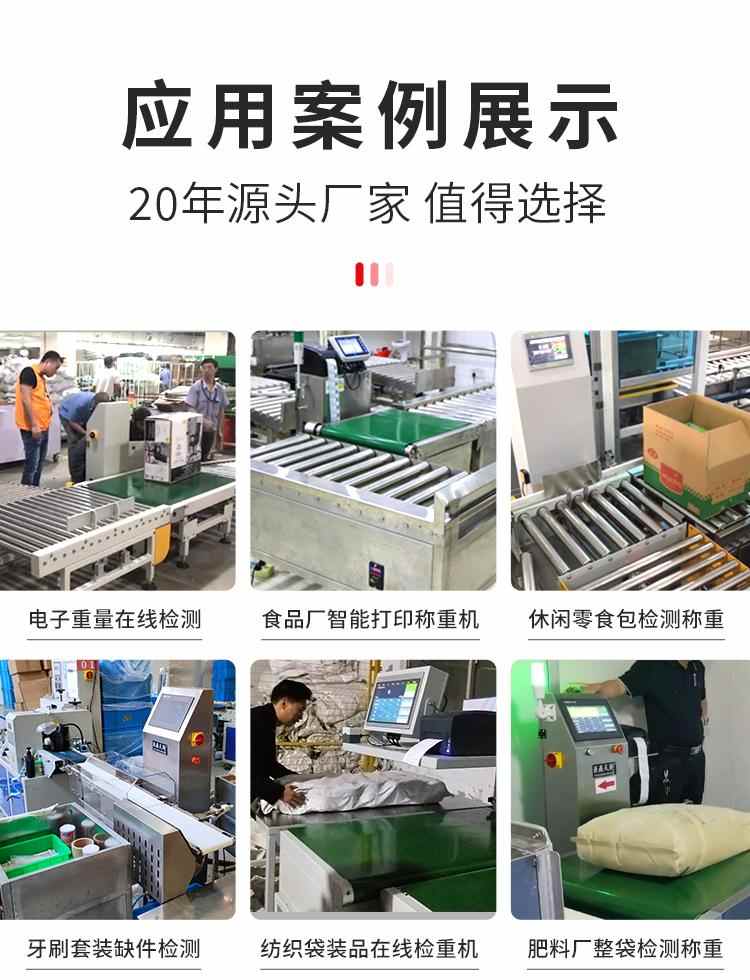 应用案例展示

20年源头厂家 值得选择

电子重量在线检测

食品厂智能打印称重机

休闲零食包检测称重

牙刷套装缺件检测

纺织袋装品在线检重机

肥料厂整袋检测称重