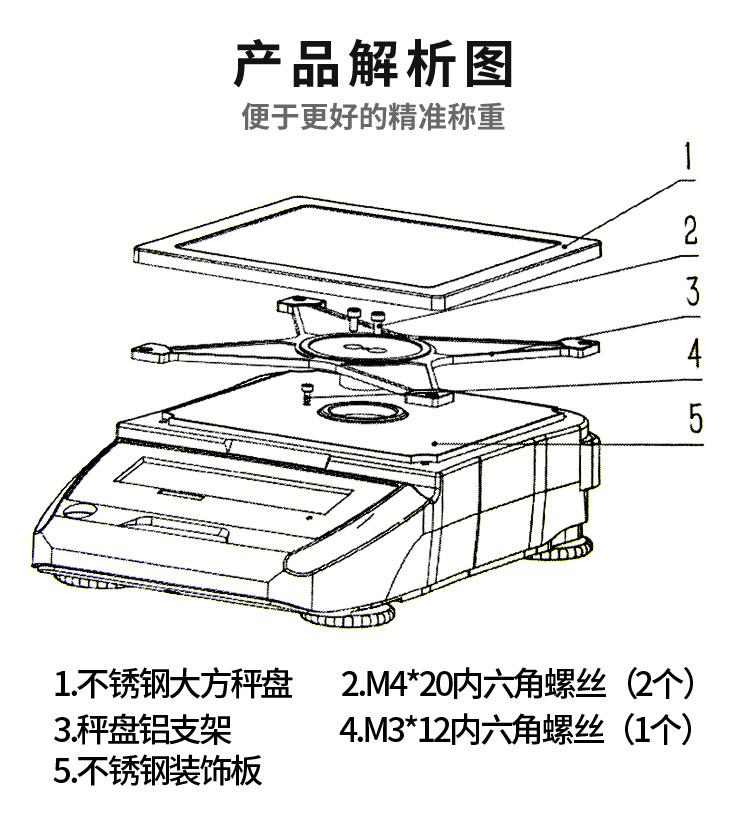 产品解析图
便于更好的精准称重

1
2
3
4
5

1.不锈钢大方秤盘
2.M4*20内六角螺丝（2个）
3.秤盘铝支架
4.M3*12内六角螺丝（1个）
5.不锈钢装饰板